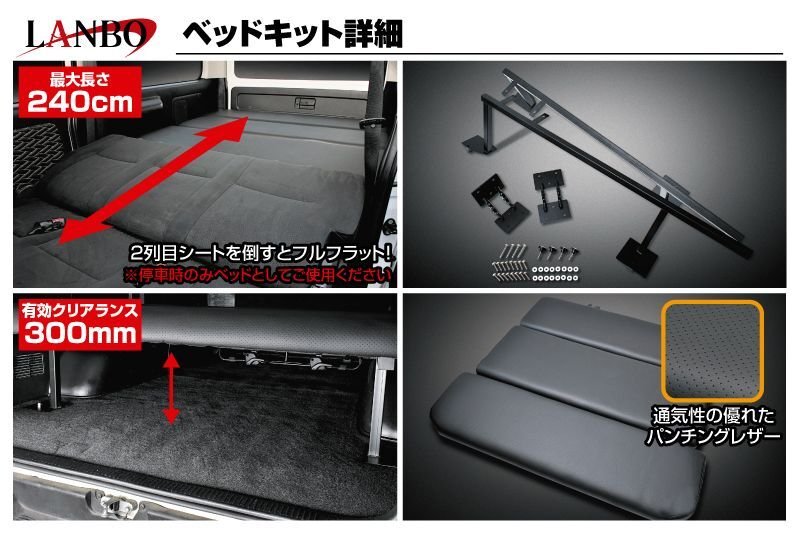 LANBO

ベッドキット詳細

最大長さ
240cm

2列目シートを倒すとフルフラット!
※停車時のみベッドとしてご使用ください

有効クリアランス
300mm

通気性の優れた
パンチングレザー