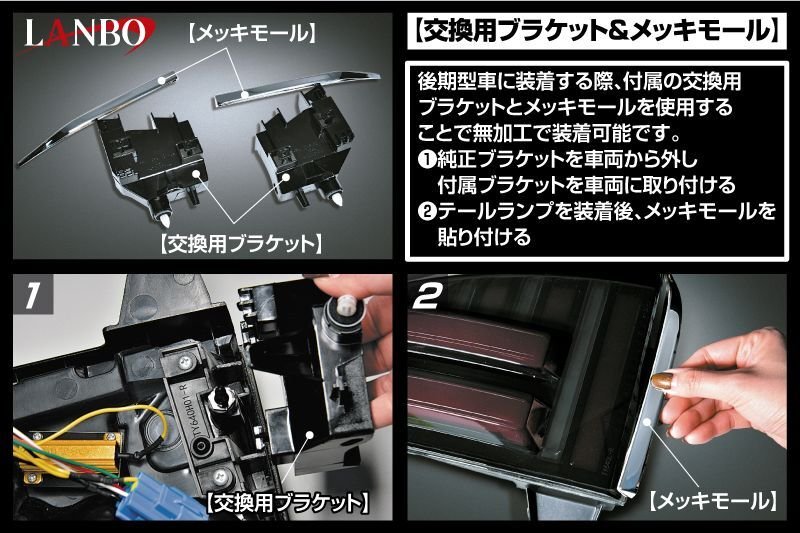 LANBO

【メッキモール】

【交換用ブラケット】

【交換用ブラケット&メッキモール】

後期型車に装着する際、付属の交換用ブラケットとメッキモールを使用することで無加工で装着可能です。
❶純正ブラケットを車両から外し付属ブラケットを車両に取り付ける
❷テールランプを装着後、メッキモールを貼り付ける

1

TY640H01-R

【交換用ブラケット】

2

【メッキモール】