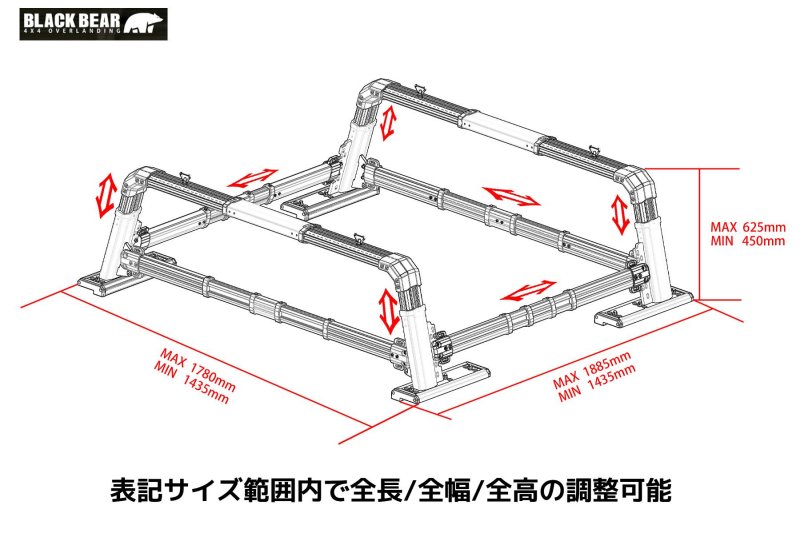 BLACK BEAR
4X4 OVERLANDING

MAX 625mm
MIN 450mm

MAX 1780mm
MIN 1435mm

MAX 1885mm
MIN 1435mm

表記サイズ範囲内で全長/全幅/全高の調整可能