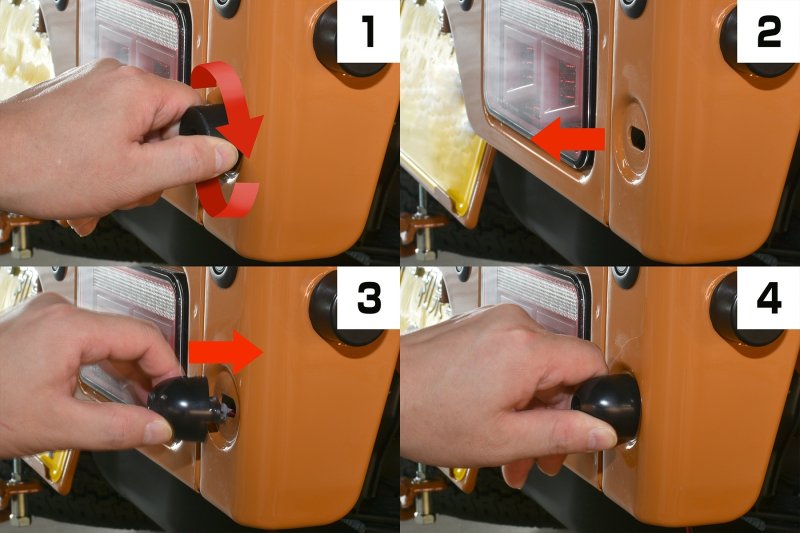 1
2
3
4